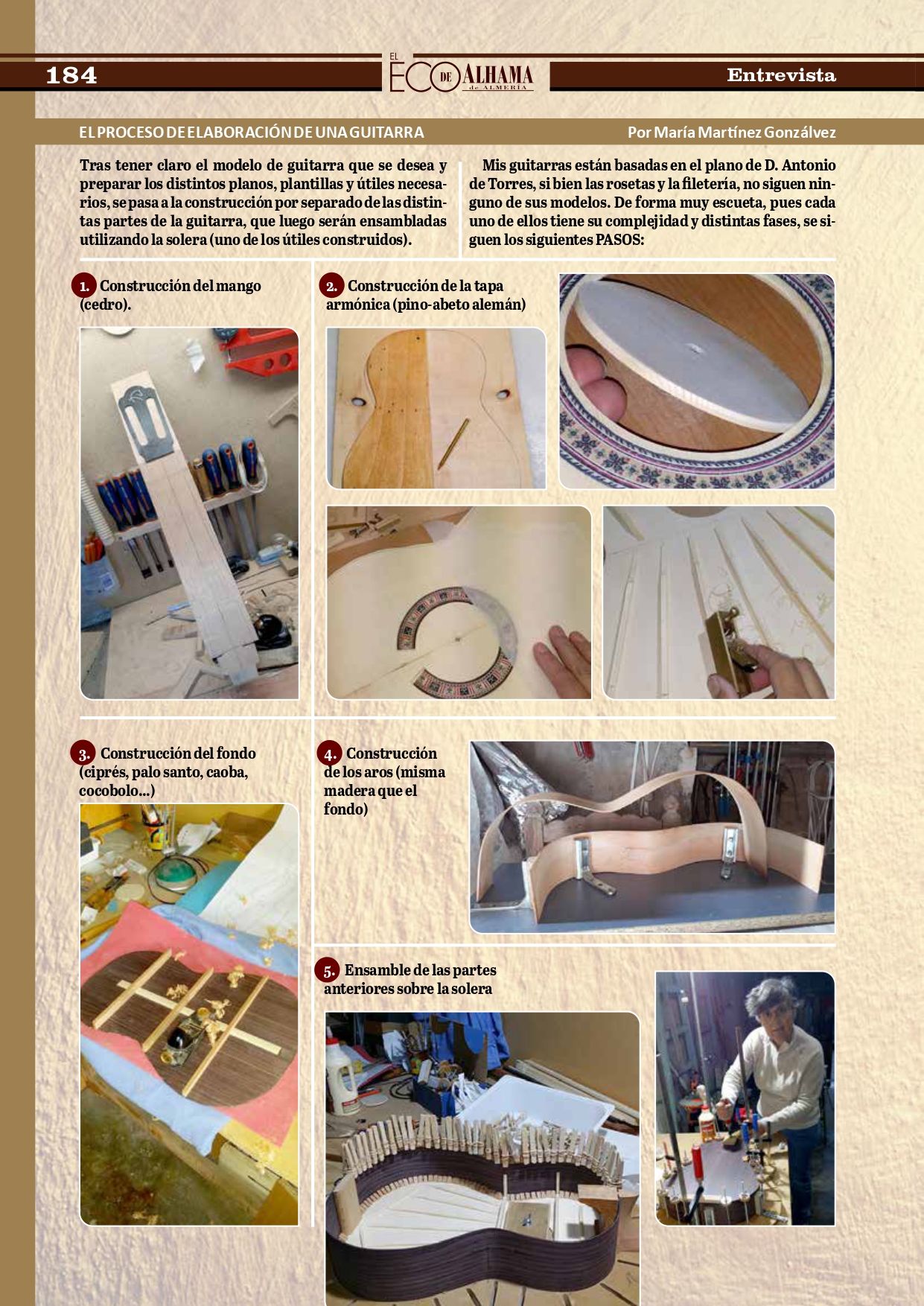 184

EL ECO DE ALHAMA de ALMERÍA

Entrevista

EL PROCESO DE ELABORACIÓN DE UNA GUITARRA

Por María Martínez Gonzálvez

Tras tener claro el modelo de guitarra que se desea y preparar los distintos planos, plantillas y útiles necesarios, se pasa a la construcción por separado de las distintas partes de la guitarra, que luego serán ensambladas utilizando la solera (uno de los útiles construidos).

Mis guitarras están basadas en el plano de D. Antonio de Torres, si bien las rosetas y la filetería, no siguen ninguno de sus modelos. De forma muy escueta, pues cada uno de ellos tiene su complejidad y distintas fases, se siguen los siguientes PASOS:

1. Construcción del mango (cedro).

2. Construcción de la tapa armónica (pino-abeto alemán)

3. Construcción del fondo (ciprés, palo santo, caoba, cocobolo...)

4. Construcción de los aros (misma madera que el fondo)

5. Ensamble de las partes anteriores sobre la solera